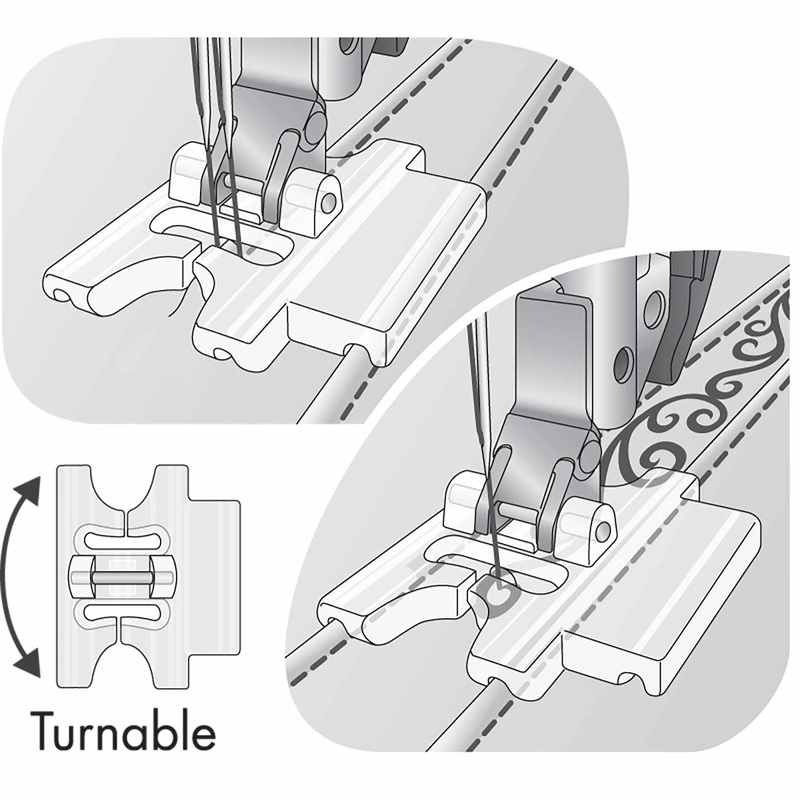 Turnable