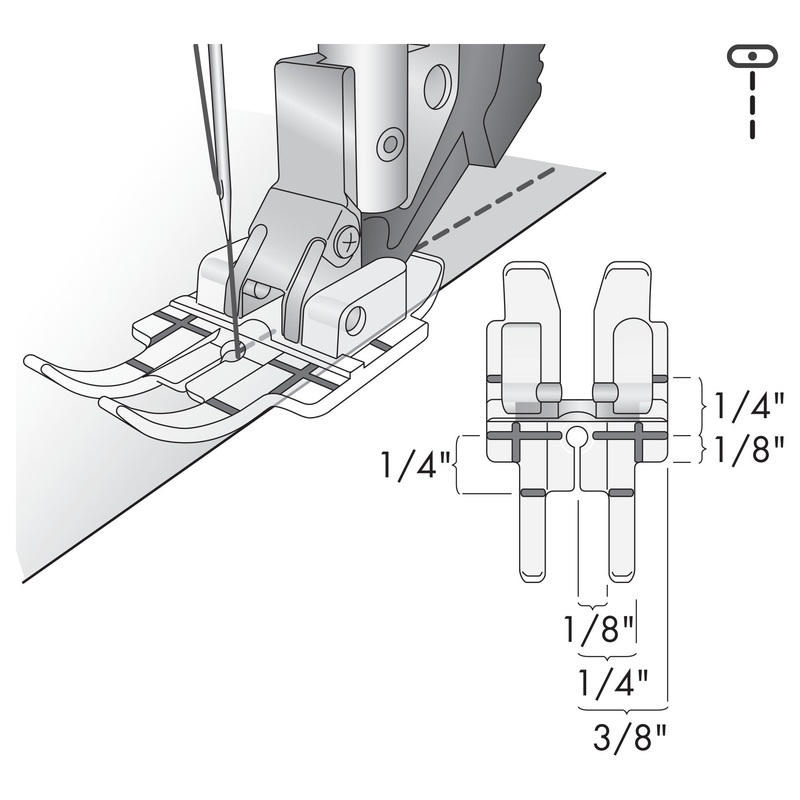 1/4"
1/8"
1/4"
1/8"
1/4"
3/8"